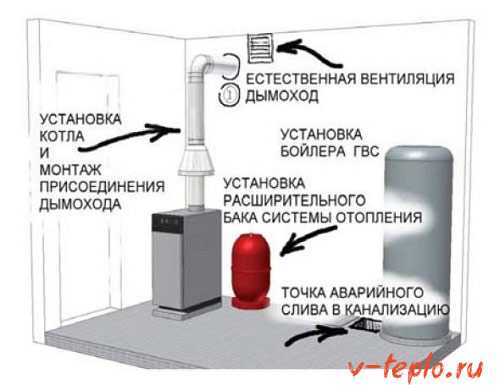 ЕСТЕСТВЕННАЯ ВЕНТИЛЯЦИЯ
1 ДЫМОХОД

УСТАНОВКА КОТЛА И МОНТАЖ ПРИСОЕДИНЕНИЯ ДЫМОХОДА

УСТАНОВКА БОЙЛЕРА ГВС

УСТАНОВКА РАСШИРИТЕЛЬНОГО БАКА СИСТЕМЫ ОТОПЛЕНИЯ

ТОЧКА АВАРИЙНОГО СЛИВА В КАНАЛИЗАЦИЮ

v-teplo.ru