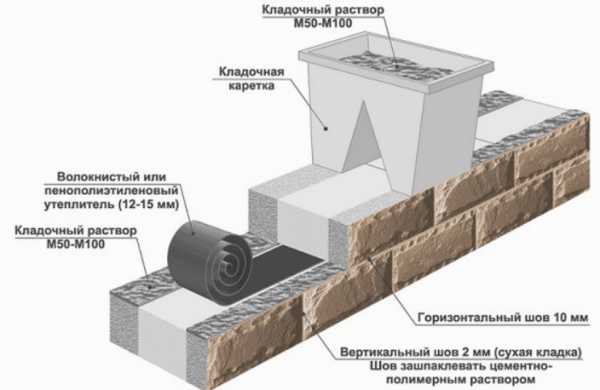 Кладочный раствор
М50-М100

Кладочная каретка

Волокнистый или пенополиэтиленовый утеплитель (12-15 мм)

Кладочный раствор
М50-М100

Горизонтальный шов 10 мм

Вертикальный шов 2 мм (сухая кладка)
Шов зашпаклевать цементно-полимерным раствором