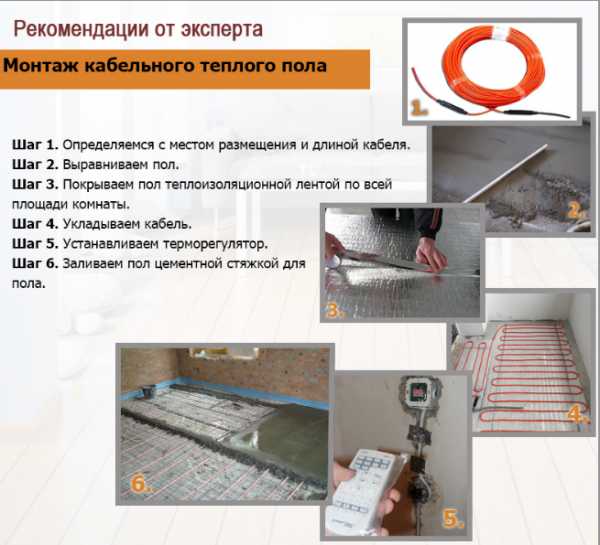 Рекомендации от эксперта

Монтаж кабельного теплого пола

Шаг 1. Определяемся с местом размещения и длиной кабеля.
Шаг 2. Выравниваем пол.
Шаг 3. Покрываем пол теплоизоляционной лентой по всей площади комнаты.
Шаг 4. Укладываем кабель.
Шаг 5. Устанавливаем терморегулятор.
Шаг 6. Заливаем пол цементной стяжкой для пола.

1.
2.
3.
4.
5.
6.