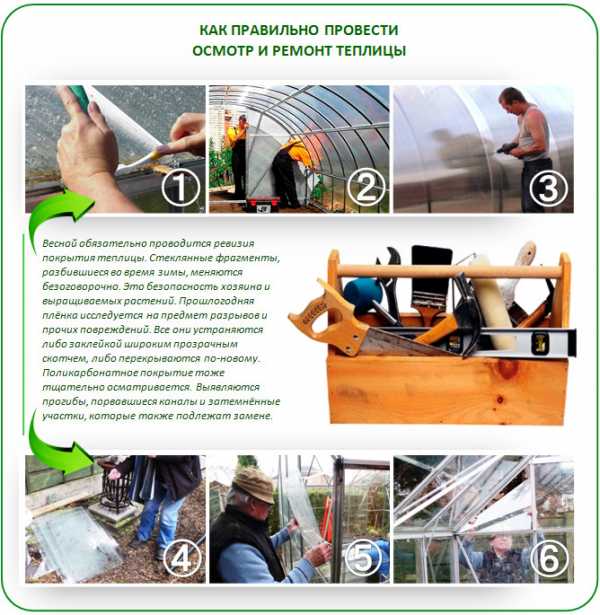 КАК ПРАВИЛЬНО ПРОВЕСТИ
ОСМОТР И РЕМОНТ ТЕПЛИЦЫ

①

②

③

Весной обязательно проводится ревизия покрытия теплицы. Стеклянные фрагменты, разбившиеся во время зимы, меняются безоговорочно. Это безопасность хозяина и выращиваемых растений. Прошлогодняя плёнка исследуется на предмет разрывов и прочих повреждений. Все они устраняются либо заклейкой широким прозрачным скотчем, либо перекрываются по-новому. Поликарбонатное покрытие тоже тщательно осматривается. Выявляются прогибы, порвавшиеся каналы и затемнённые участки, которые также подлежат замене.

④

⑤

⑥