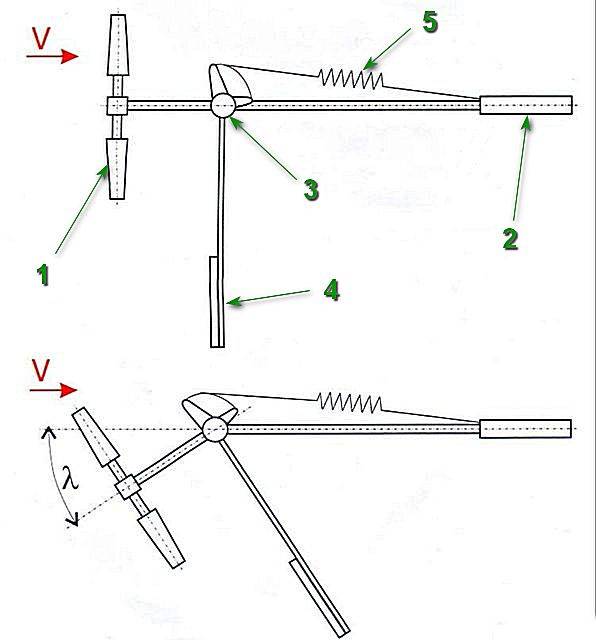 V
5
3
2
1
4
V
$\lambda$