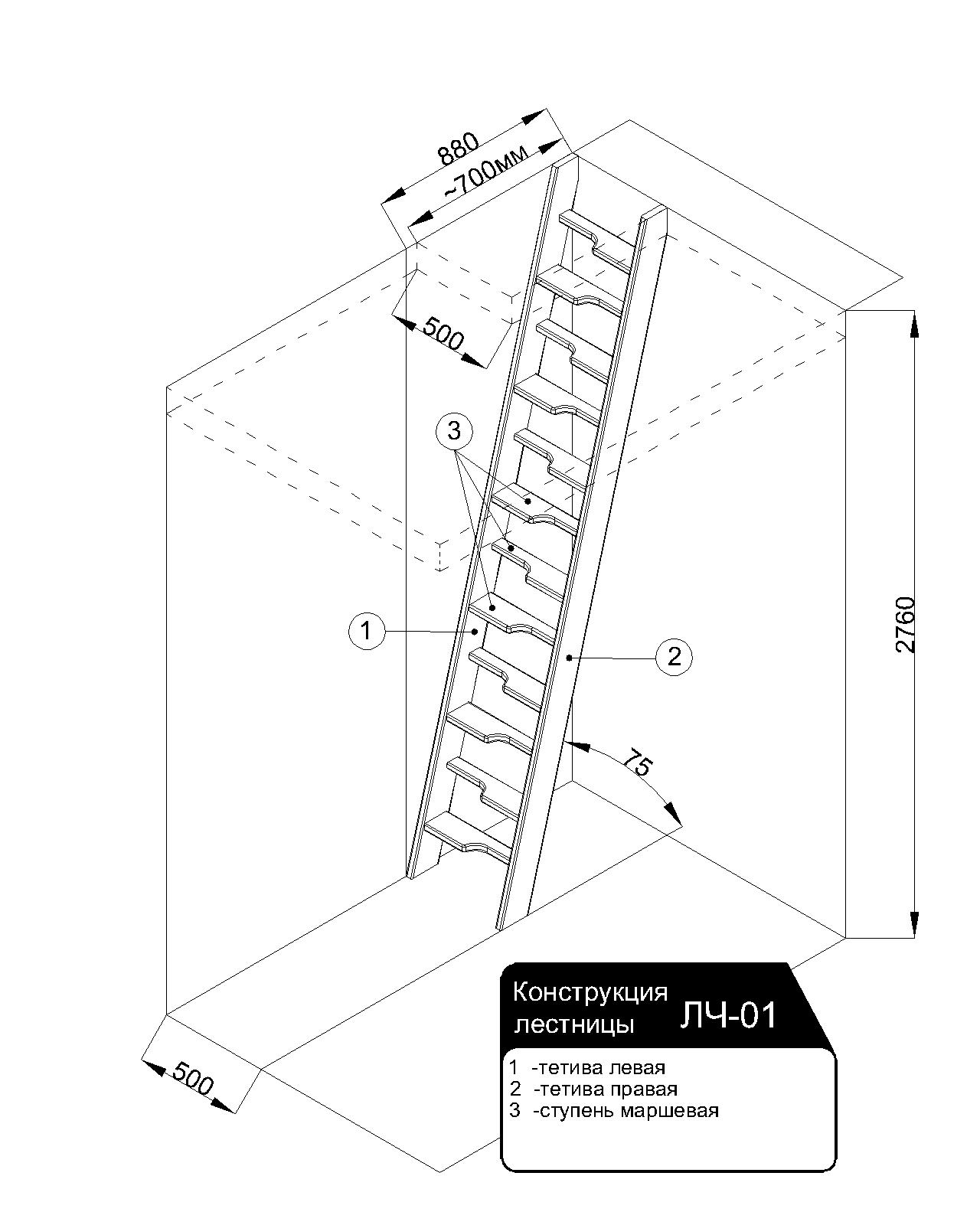 880
~700мм
500
3
1
2
2760
75
500

Конструкция лестницы ЛЧ-01

1 -тетива левая
2 -тетива правая
3 -ступень маршевая