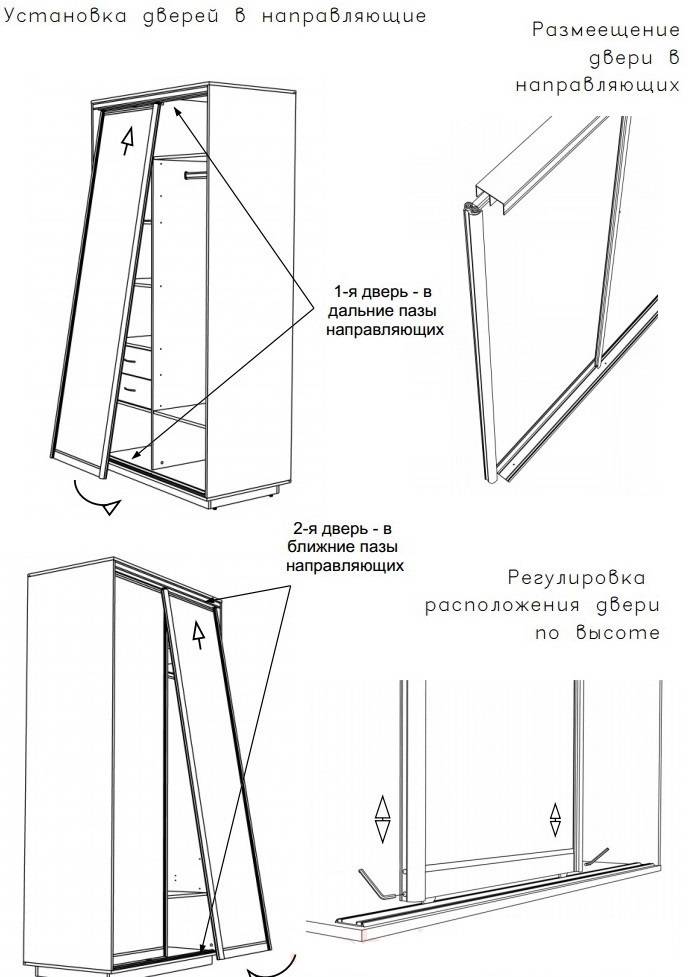 Установка дверей в направляющие

Размеещение двери в направляющих

1-я дверь - в дальние пазы направляющих

2-я дверь - в ближние пазы направляющих

Регулировка расположения двери по высоте