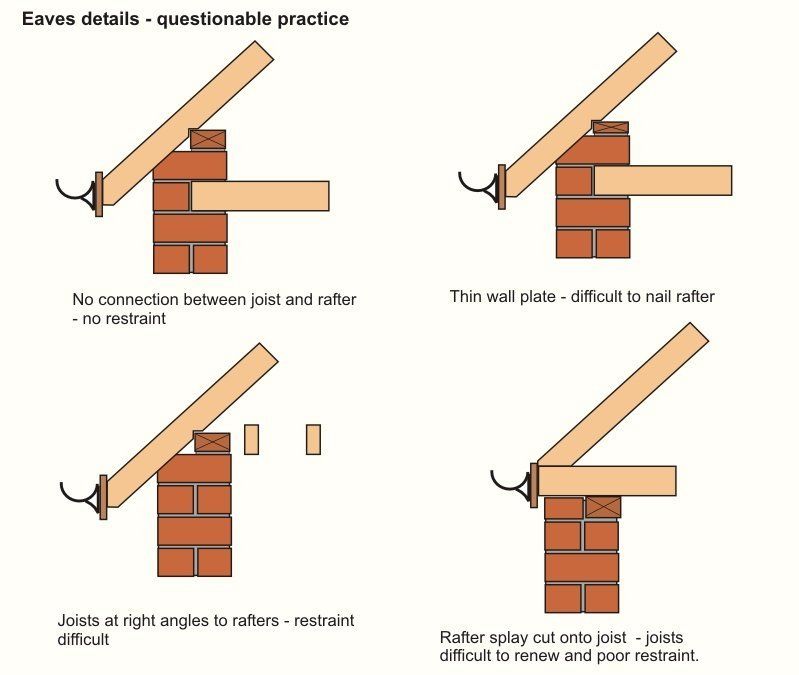 Eaves details - questionable practice

No connection between joist and rafter - no restraint

Thin wall plate - difficult to nail rafter

Joists at right angles to rafters - restraint difficult

Rafter splay cut onto joist - joists difficult to renew and poor restraint.