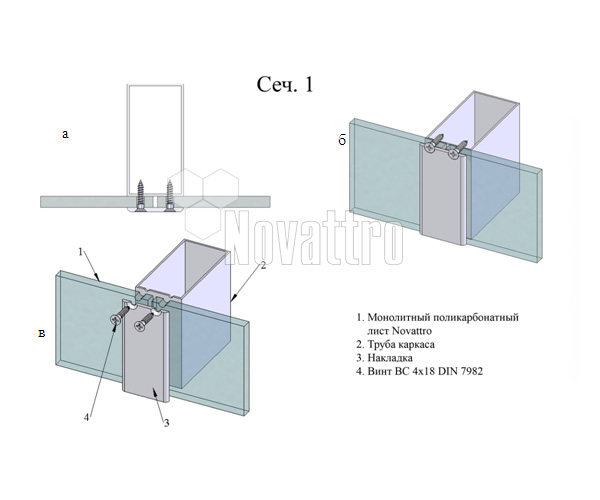 Сеч. 1

а

б

Novattro

1

2

в

4

3

1. Монолитный поликарбонатный лист Novattro
2. Труба каркаса
3. Накладка
4. Винт ВС 4х18 DIN 7982